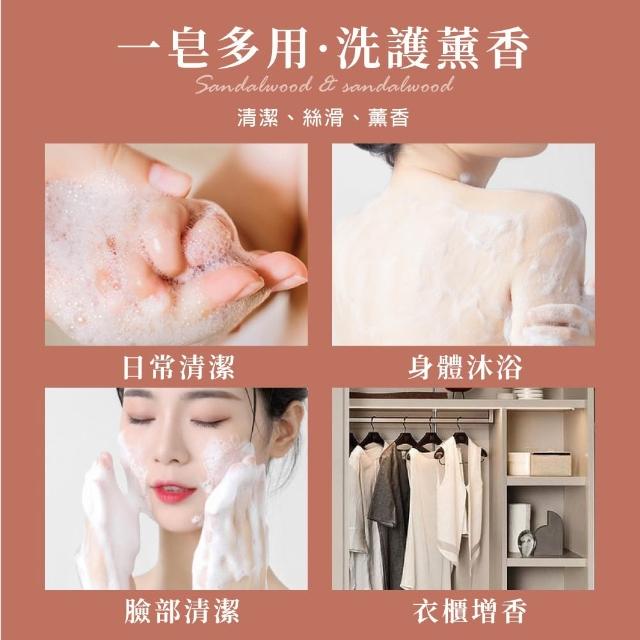 一皂多用·洗護薰香
Sandalwood & sandalwood
清潔、絲滑、薰香

日常清潔

身體沐浴

臉部清潔

衣櫃增香