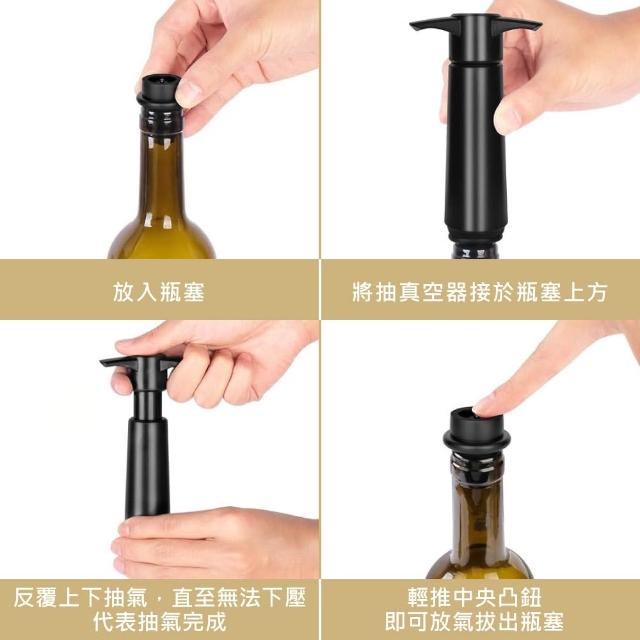 放入瓶塞

將抽真空器接於瓶塞上方

反覆上下抽氣，直至無法下壓
代表抽氣完成

輕推中央凸鈕
即可放氣拔出瓶塞