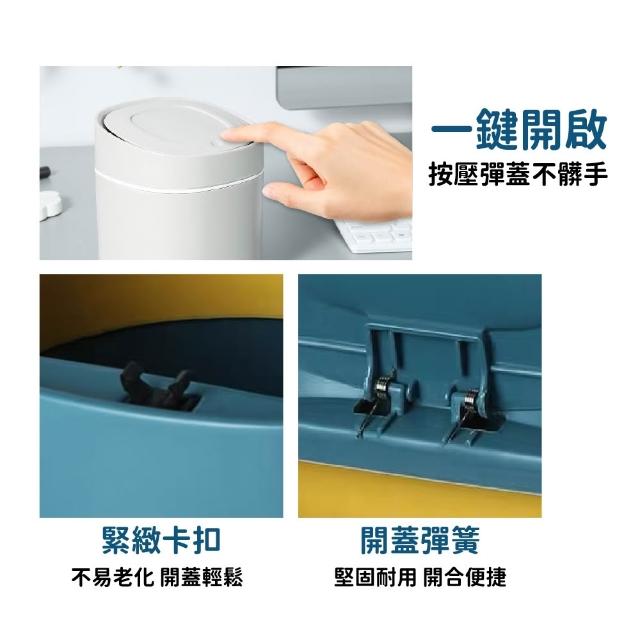 一鍵開啟
按壓彈蓋不髒手

緊緻卡扣
不易老化 開蓋輕鬆

開蓋彈簧
堅固耐用 開合便捷