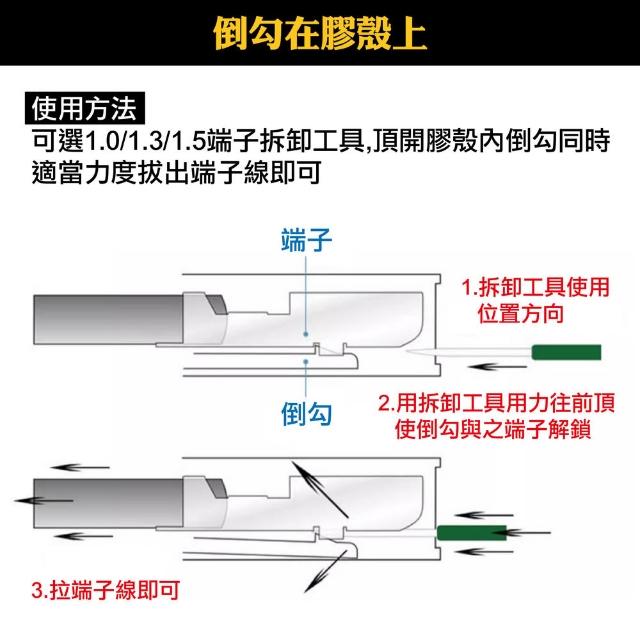 倒勾在膠殼上

使用方法
可選1.0/1.3/1.5端子拆卸工具,頂開膠殼內倒勾同時適當力度拔出端子線即可

端子

1.拆卸工具使用位置方向

倒勾

2.用拆卸工具用力往前頂使倒勾與之端子解鎖

3.拉端子線即可