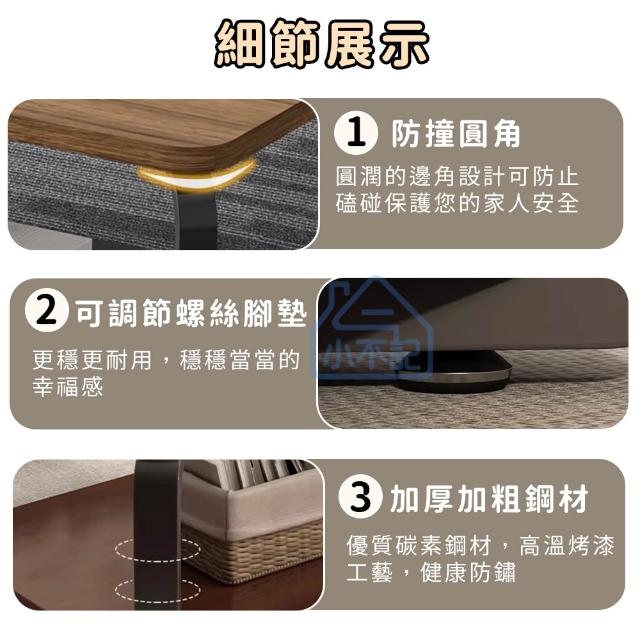 細節展示

1 防撞圓角

圓潤的邊角設計可防止磕碰保護您的家人安全

2 可調節螺絲腳墊

更穩更耐用，穩穩當當的幸福感

小不記

3 加厚加粗鋼材

優質碳素鋼材，高溫烤漆工藝，健康防鏽