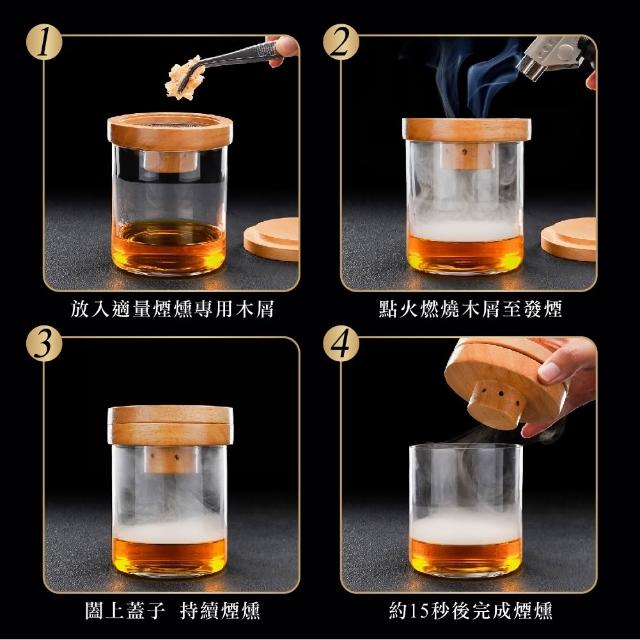 1

放入適量煙燻專用木屑

2

點火燃燒木屑至發煙

3

闔上蓋子 持續煙燻

4

約15秒後完成煙燻