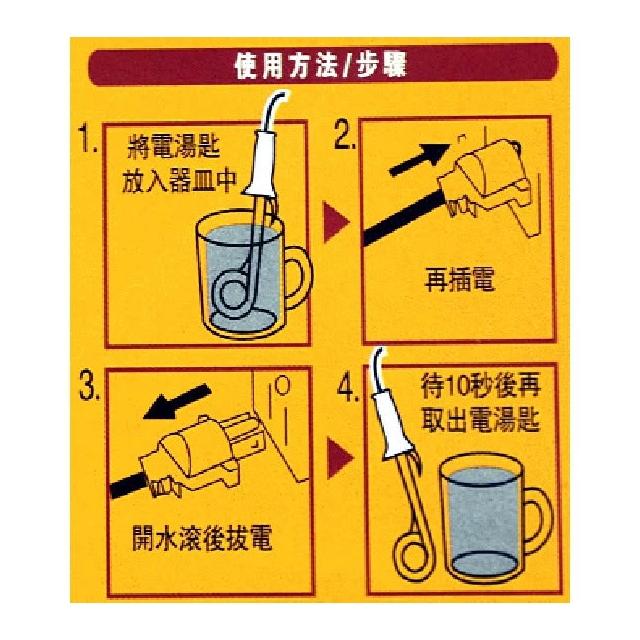 使用方法/步驟

1. 將電湯匙放入器皿中

2. 再插電

3. 開水滾後拔電

4. 待10秒後再取出電湯匙