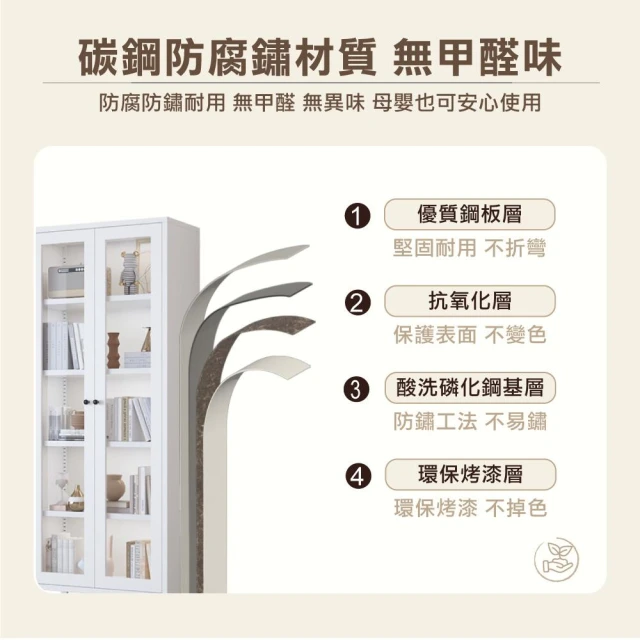 碳鋼防腐鏽材質 無甲醛味

防腐防鏽耐用 無甲醛 無異味 母嬰也可安心使用

1 優質鋼板層
堅固耐用 不折彎

2 抗氧化層
保護表面 不變色

3 酸洗磷化鋼基層
防鏽工法 不易鏽

4 環保烤漆層
環保烤漆 不掉色