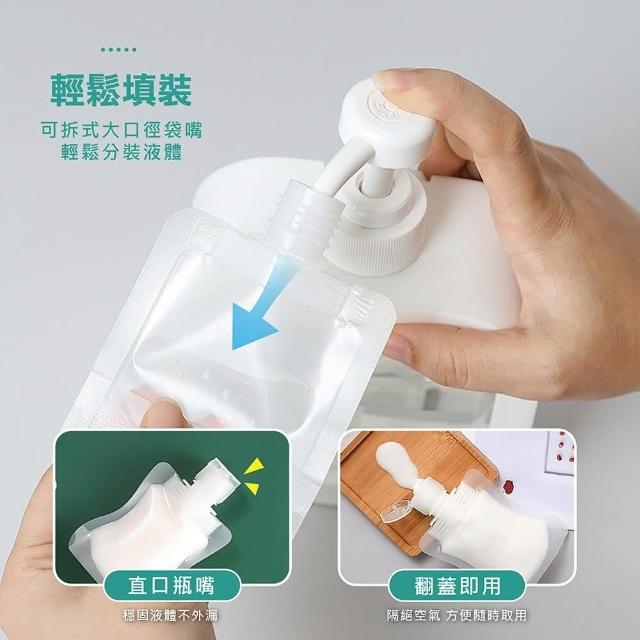 輕鬆填裝

可拆式大口徑袋嘴
輕鬆分裝液體

直口瓶嘴

穩固液體不外漏

翻蓋即用

隔絕空氣 方便隨時取用