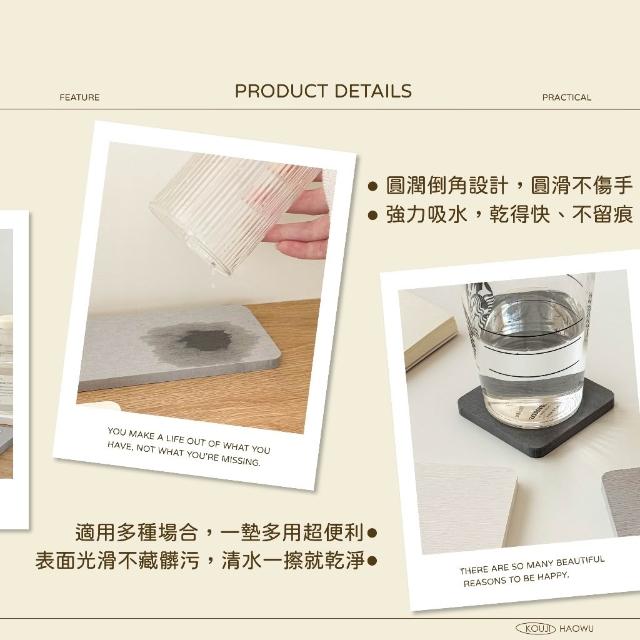 FEATURE

PRODUCT DETAILS

PRACTICAL

● 圓潤倒角設計，圓滑不傷手
● 強力吸水，乾得快、不留痕

YOU MAKE A LIFE OUT OF WHAT YOU HAVE, NOT WHAT YOU'RE MISSING.

適用多種場合，一墊多用超便利●
表面光滑不藏髒污，清水一擦就乾淨●

THERE ARE SO MANY BEAUTIFUL REASONS TO BE HAPPY.

KOUJI HAOWU