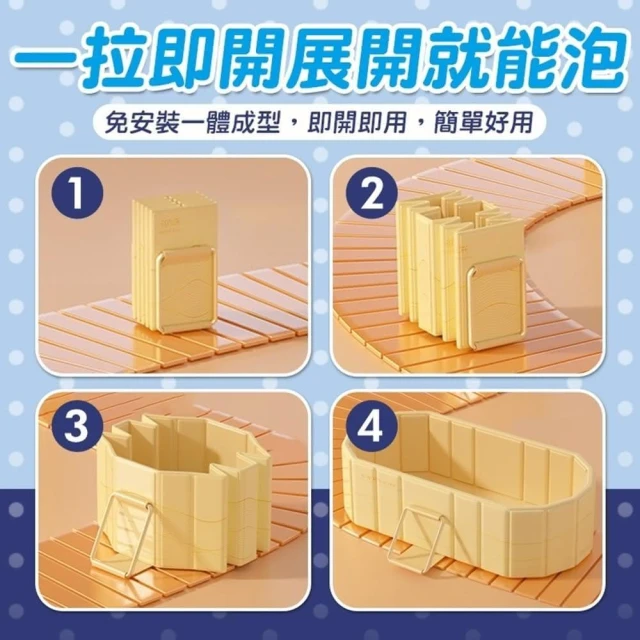 一拉即開展開就能泡

免安裝一體成型，即開即用，簡單好用

1

2

3

4