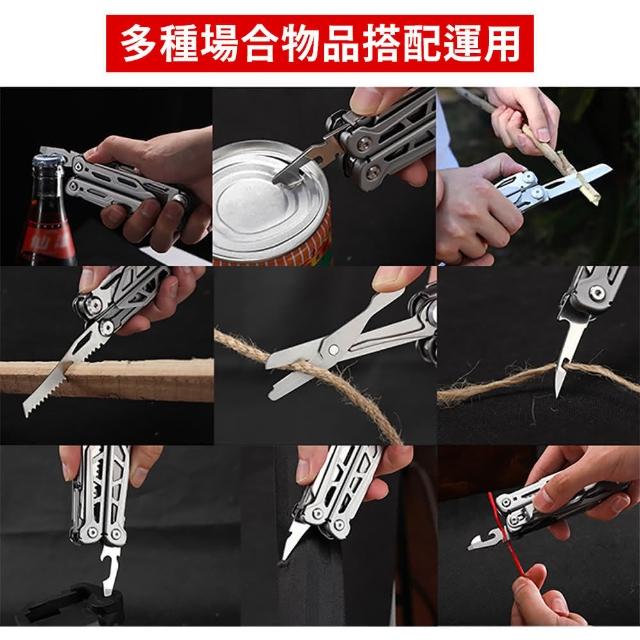 多種場合物品搭配運用