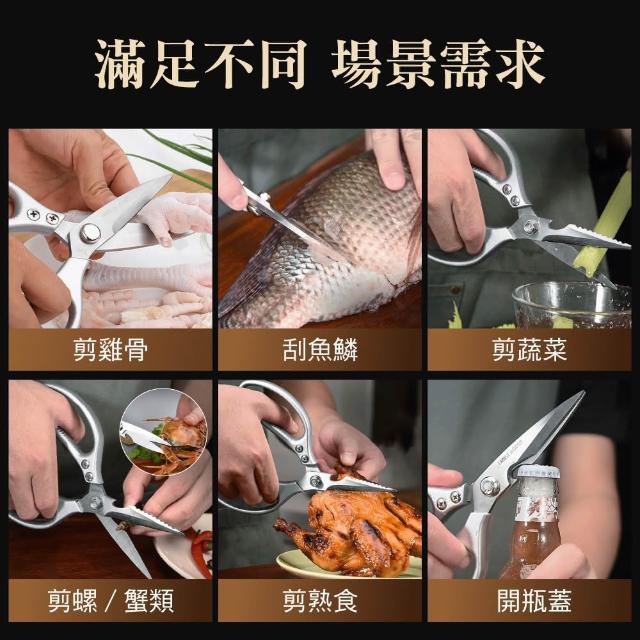 滿足不同 場景需求

剪雞骨

刮魚鱗

剪蔬菜

剪螺 / 蟹類

剪熟食

開瓶蓋