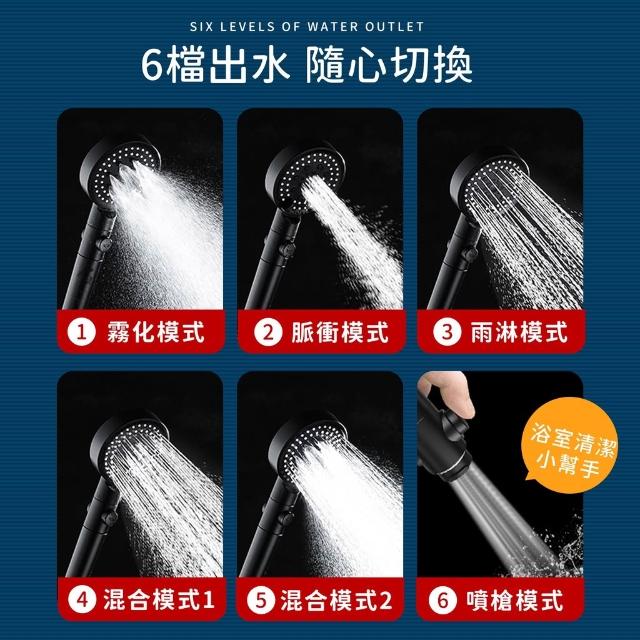 SIX LEVELS OF WATER OUTLET

6檔出水 隨心切換

1 霧化模式

2 脈衝模式

3 雨淋模式

4 混合模式1

5 混合模式2

浴室清潔小幫手

6 噴槍模式