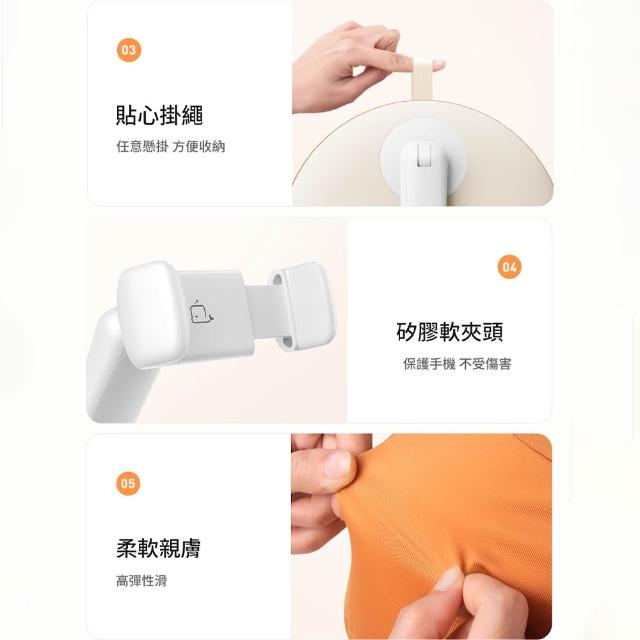 03

貼心掛繩

任意懸掛 方便收納

04

矽膠軟夾頭

保護手機 不受傷害

05

柔軟親膚

高彈性滑