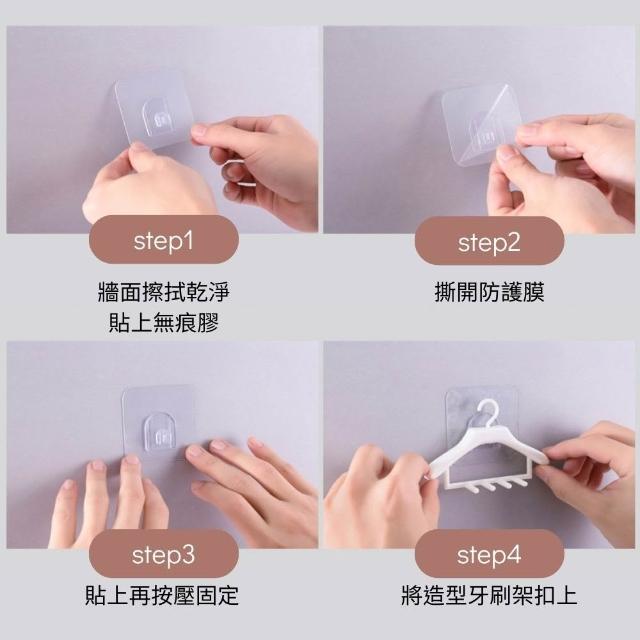 step1

牆面擦拭乾淨
貼上無痕膠

step2

撕開防護膜

step3

貼上再按壓固定

step4

將造型牙刷架扣上