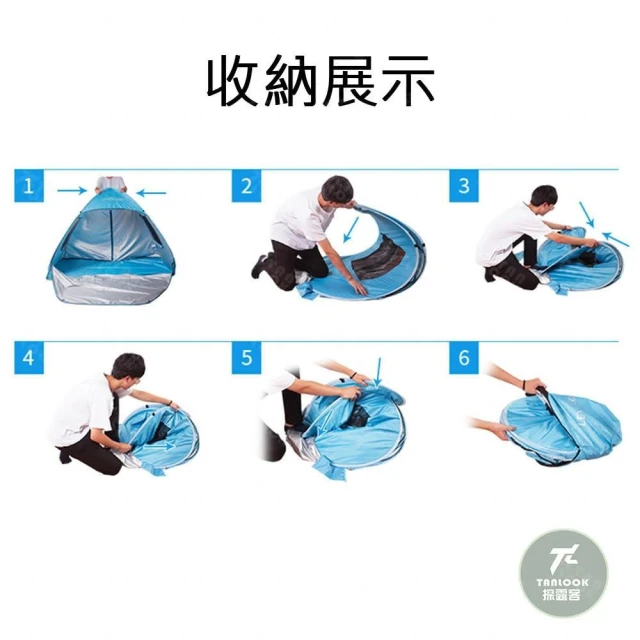 收納展示

1

2

3

4

5

6

TANLOOK
探露客