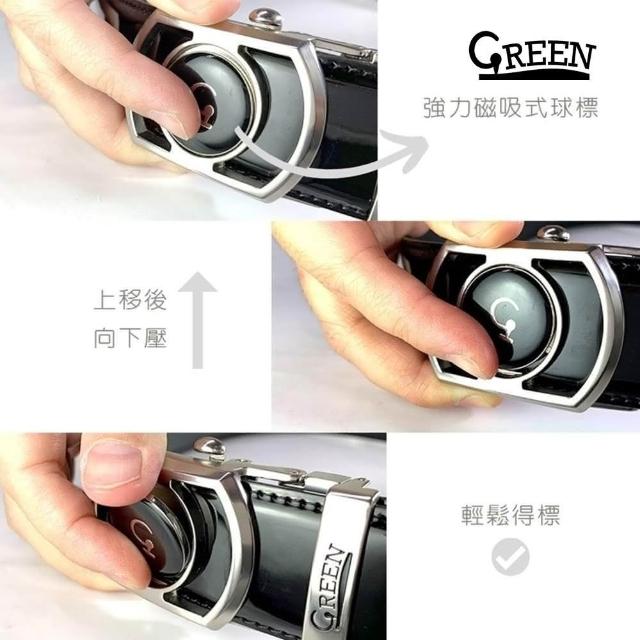 GREEN

強力磁吸式球標

上移後
向下壓

輕鬆得標

GREEN