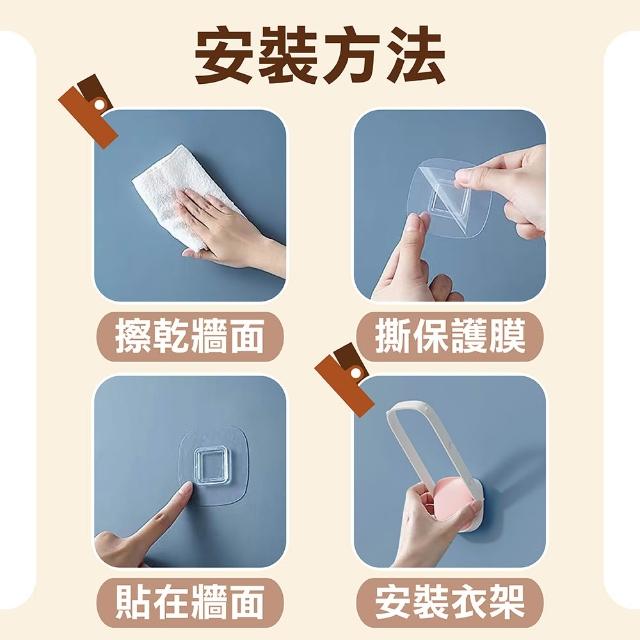 安裝方法

擦乾牆面

撕保護膜

貼在牆面

安裝衣架