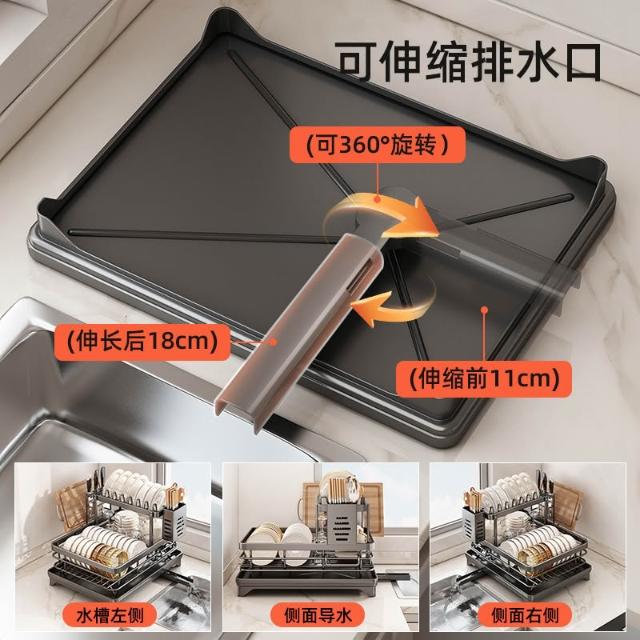 可伸缩排水口

(可360°旋转)

(伸长后18cm)

(伸缩前11cm)

水槽左侧

侧面导水

侧面右侧