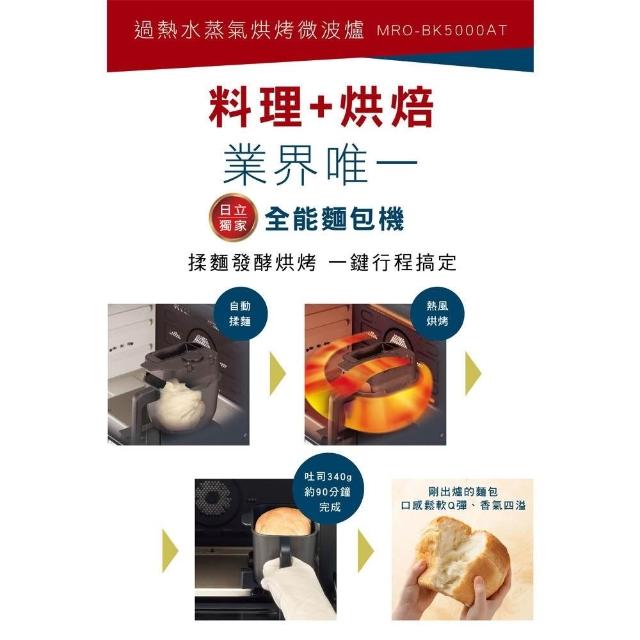 過熱水蒸氣烘烤微波爐 MRO-BK5000AT

料理+烘焙

業界唯一

日立獨家 全能麵包機

揉麵發酵烘烤 一鍵行程搞定

自動揉麵

熱風烘烤

吐司340g 約90分鐘 完成

剛出爐的麵包 口感鬆軟Q彈、香氣四溢