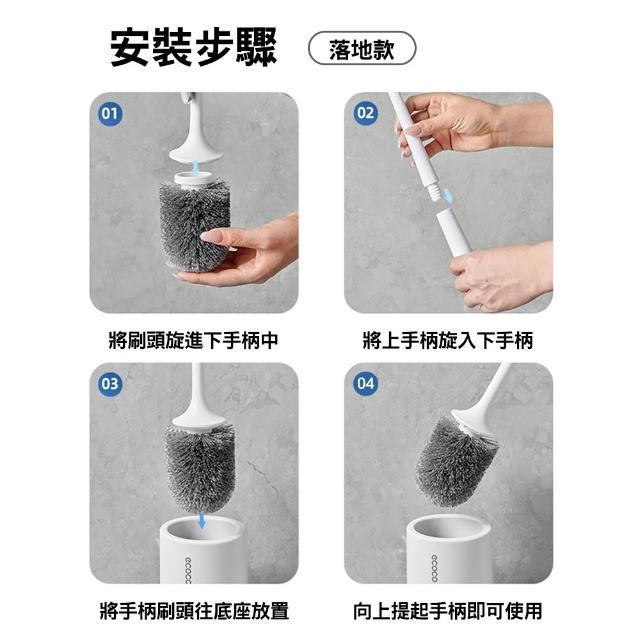 安裝步驟 落地款

01

將刷頭旋進下手柄中

02

將上手柄旋入下手柄

03

ecoco

將手柄刷頭往底座放置

04

ecoco

向上提起手柄即可使用