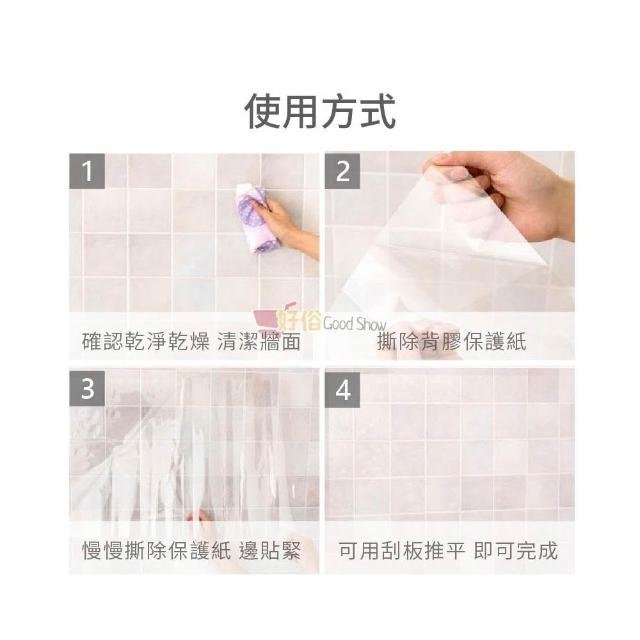 使用方式

1

確認乾淨乾燥 清潔牆面

2

撕除背膠保護紙

好俗 Good Show

3

慢慢撕除保護紙 邊貼緊

4

可用刮板推平 即可完成