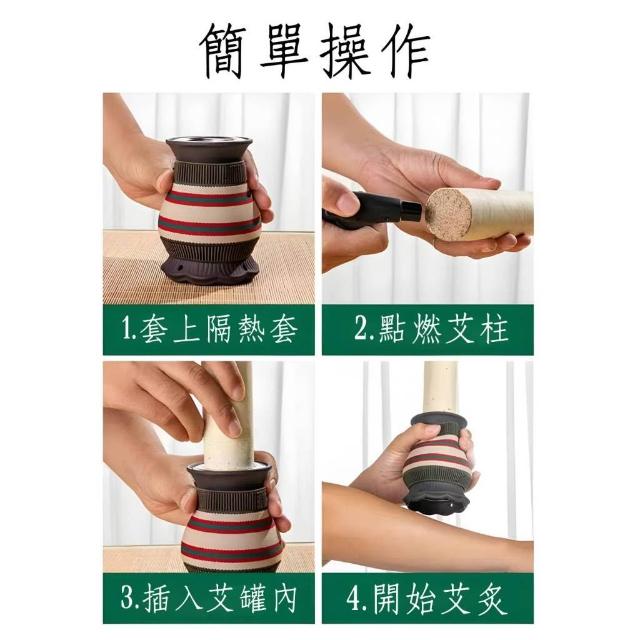 簡單操作

1.套上隔熱套

2.點燃艾柱

3.插入艾罐內

4.開始艾灸