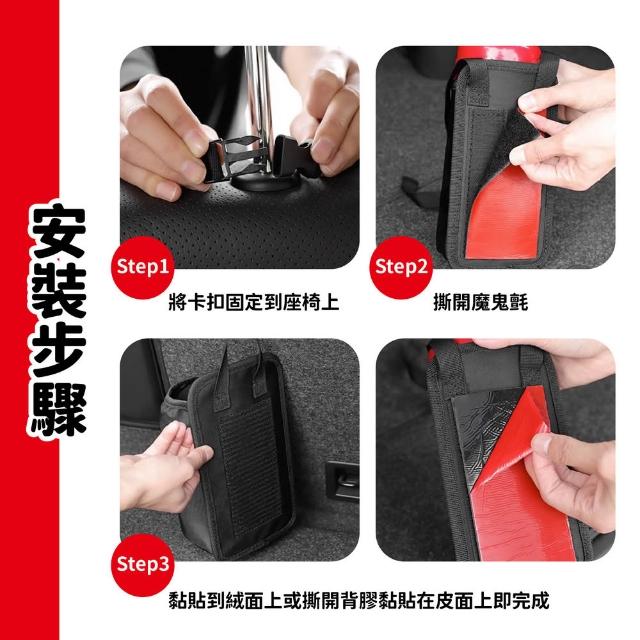 安裝步驟

Step1
將卡扣固定到座椅上

Step2
撕開魔鬼氈

Step3
黏貼到絨面上或撕開背膠黏貼在皮面上即完成