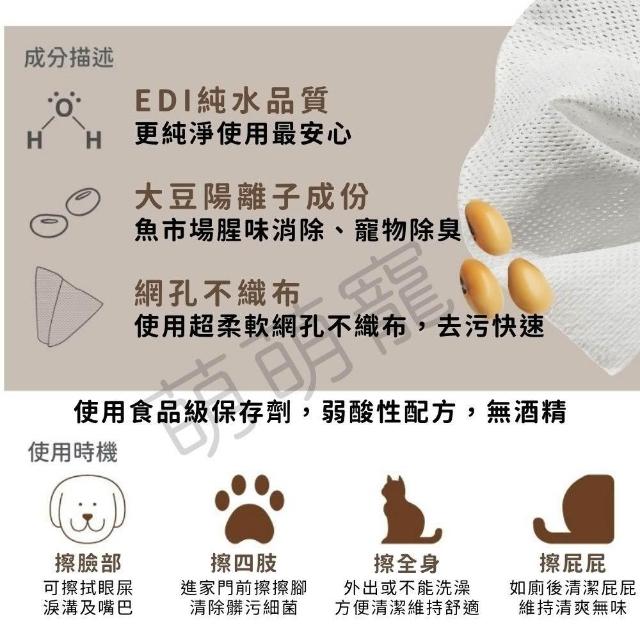 成分描述

O
H H

EDI純水品質
更純淨使用最安心

大豆陽離子成份
魚市場腥味消除、寵物除臭

網孔不織布
使用超柔軟網孔不織布，去污快速

萌萌寵

使用食品級保存劑，弱酸性配方，無酒精

使用時機

擦臉部
可擦拭眼屎
淚溝及嘴巴

擦四肢
進家門前擦擦腳
清除髒污細菌

擦全身
外出或不能洗澡
方便清潔維持舒適

擦屁屁
如廁後清潔屁屁
維持清爽無味