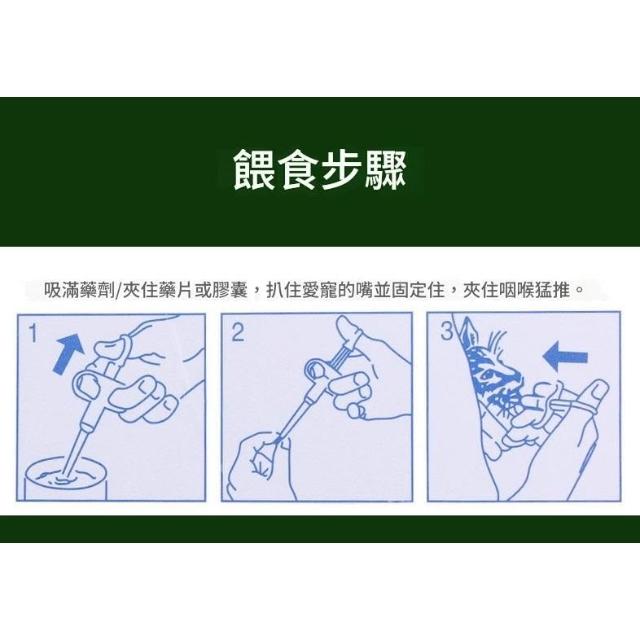 餵食步驟

吸滿藥劑/夾住藥片或膠囊，扒住愛寵的嘴並固定住，夾住咽喉猛推。

1

2

3