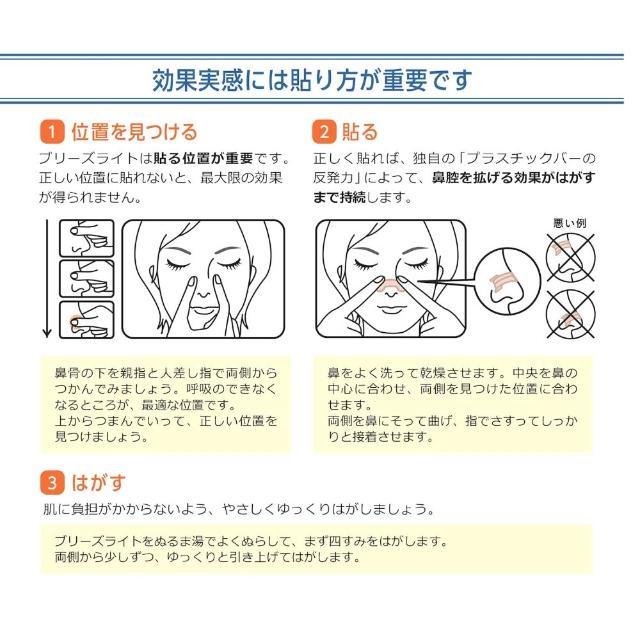 効果実感には貼り方が重要です

1 位置を見つける

ブリーズライトは貼る位置が重要です。正しい位置に貼れないと、最大限の効果が得られません。

鼻骨の下を親指と人差し指で両側からつかんでみましょう。呼吸のできなくなるところが、最適な位置です。
上からつまんでいって、正しい位置を見つけましょう。

2 貼る

正しく貼れば、独自の「プラスチックバーの反発力」によって、鼻腔を拡げる効果がはがすまで持続します。

悪い例

鼻をよく洗って乾燥させます。中央を鼻の中心に合わせ、両側を見つけた位置に合わせます。
両側を鼻にそって曲げ、指でさすってしっかりと接着させます。

3 はがす

肌に負担がかからないよう、やさしくゆっくりはがしましょう。

ブリーズライトをぬるま湯でよくぬらして、まず四すみをはがします。
両側から少しずつ、ゆっくりと引き上げてはがします。