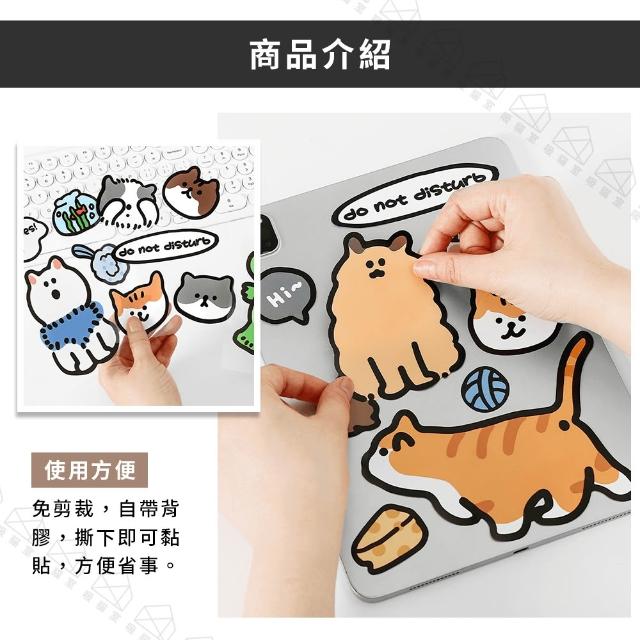 商品介紹

es!

do not disturb

do not disturb

Hi~

使用方便

免剪裁，自帶背膠，撕下即可黏貼，方便省事。