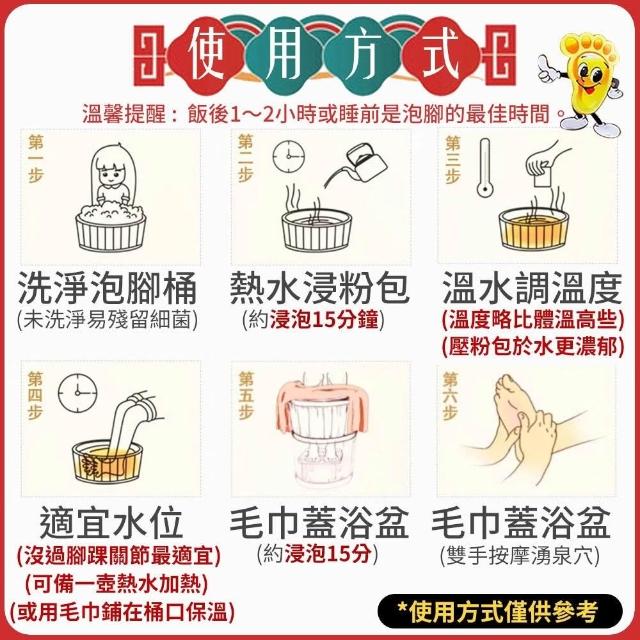 使用方式

溫馨提醒：飯後1～2小時或睡前是泡腳的最佳時間。

第一步

洗淨泡腳桶
(未洗淨易殘留細菌)

第二步

熱水浸粉包
(約浸泡15分鐘)

第三步

溫水調溫度
(溫度略比體溫高些)
(壓粉包於水更濃郁)

第四步

適宜水位
(沒過腳踝關節最適宜)
(可備一壺熱水加熱)
(或用毛巾鋪在桶口保溫)

第五步

毛巾蓋浴盆
(約浸泡15分)

第六步

毛巾蓋浴盆
(雙手按摩湧泉穴)

*使用方式僅供參考