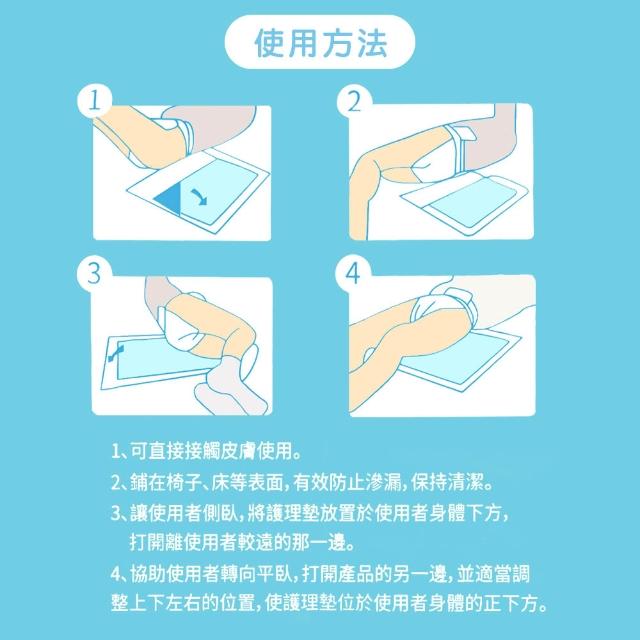 使用方法

1

2

3

4

1、可直接接觸皮膚使用。

2、鋪在椅子、床等表面，有效防止滲漏，保持清潔。

3、讓使用者側臥，將護理墊放置於使用者身體下方，打開離使用者較遠的那一邊。

4、協助使用者轉向平臥，打開產品的另一邊，並適當調整上下左右的位置，使護理墊位於使用者身體的正下方。