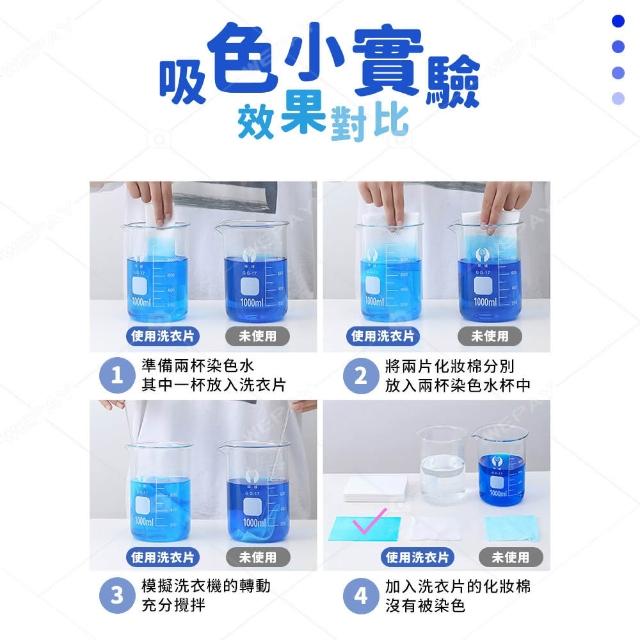 吸色小實驗
效果對比

1000ml
1000ml
使用洗衣片
未使用

1 準備兩杯染色水
其中一杯放入洗衣片

1000ml
1000ml
使用洗衣片
未使用

2 將兩片化妝棉分別
放入兩杯染色水杯中

1000ml
1000ml
使用洗衣片
未使用

3 模擬洗衣機的轉動
充分攪拌

1000ml
使用洗衣片
未使用

4 加入洗衣片的化妝棉
沒有被染色