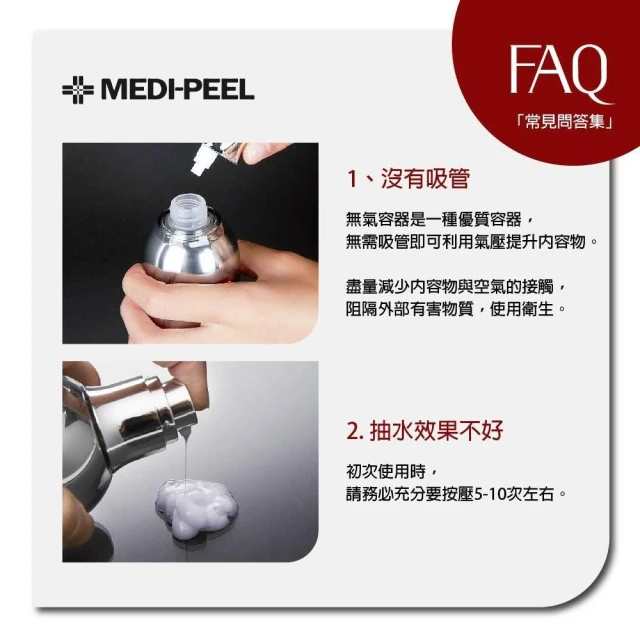 MEDI-PEEL

FAQ
「常見問答集」

1、沒有吸管

無氣容器是一種優質容器，
無需吸管即可利用氣壓提升內容物。

盡量減少內容物與空氣的接觸，
阻隔外部有害物質，使用衛生。

2. 抽水效果不好

初次使用時，
請務必充分要按壓5-10次左右。