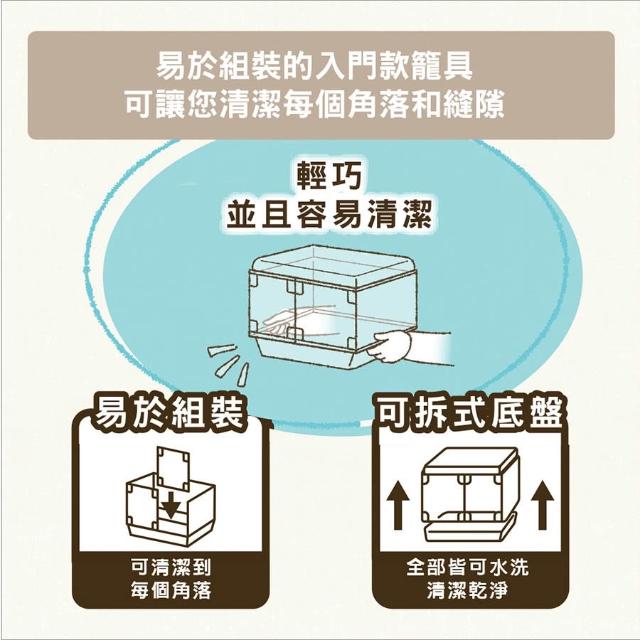 易於組裝的入門款籠具
可讓您清潔每個角落和縫隙

輕巧
並且容易清潔

易於組裝

可清潔到
每個角落

可拆式底盤

全部皆可水洗
清潔乾淨