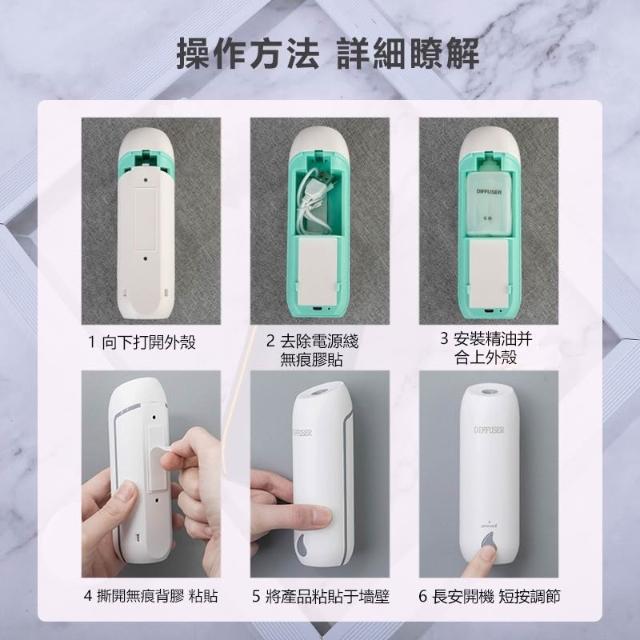 操作方法 詳細瞭解

DIFFUSER

1 向下打開外殼

2 去除電源綫
無痕膠貼

3 安裝精油并
合上外殼

DIFFUSER

DIFFUSER

4 撕開無痕背膠 粘貼

5 將產品粘貼于墻壁

6 長安開機 短按調節