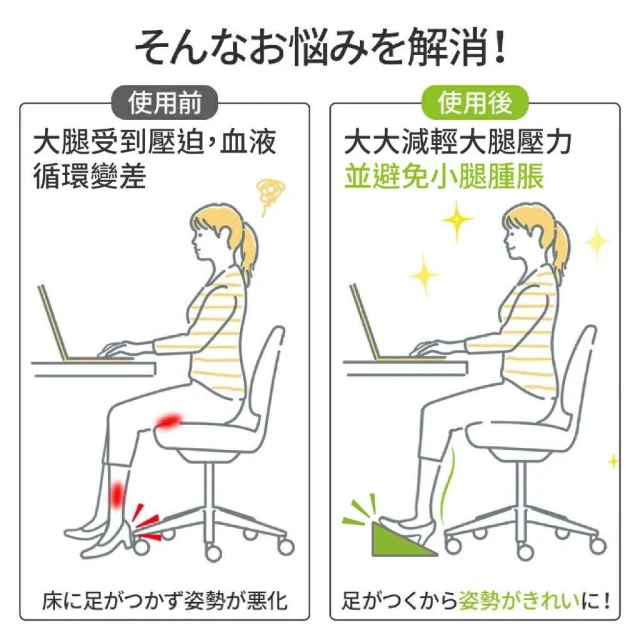 そんなお悩みを解消！

使用前

大腿受到壓迫，血液循環變差

床に足がつかず姿勢が悪化

使用後

大大減輕大腿壓力
並避免小腿腫脹

足がつくから姿勢がきれいに！