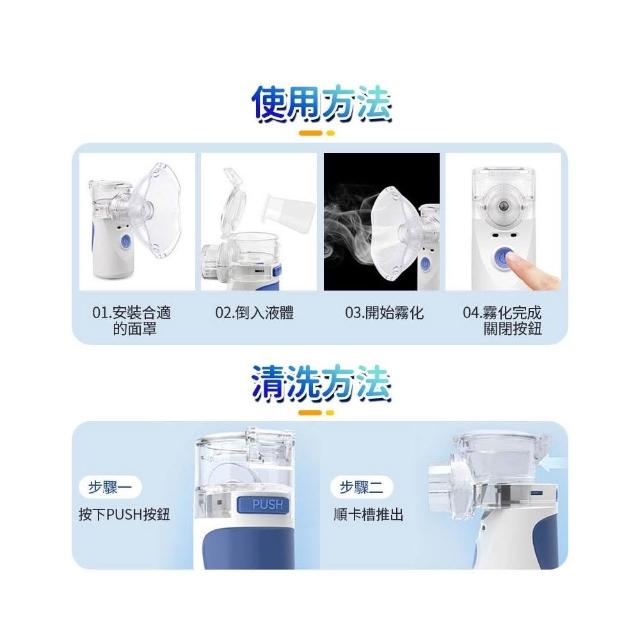 使用方法

01.安裝合適的面罩

02.倒入液體

03.開始霧化

04.霧化完成關閉按鈕

清洗方法

步驟一

按下PUSH按鈕

PUSH

步驟二

順卡槽推出