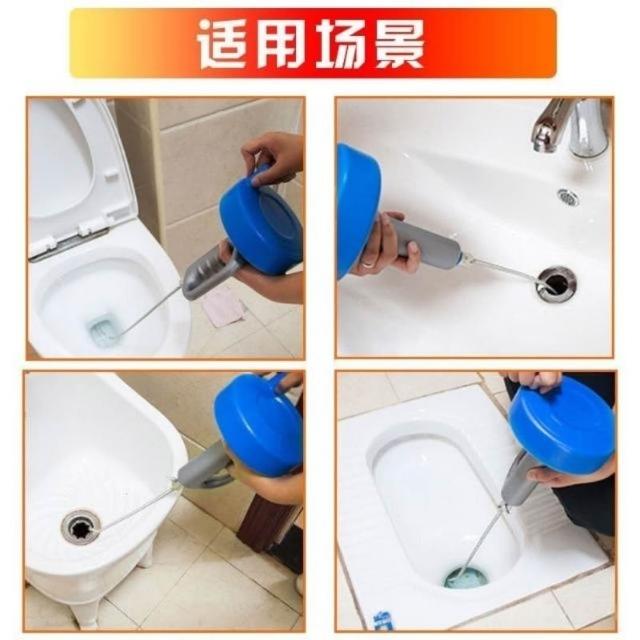 适用场景