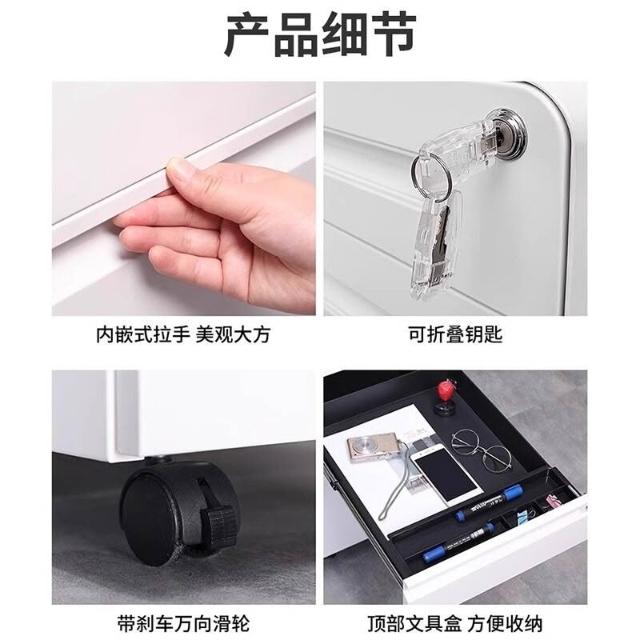 产品细节

内嵌式拉手 美观大方

可折叠钥匙

带刹车万向滑轮

顶部文具盒 方便收纳