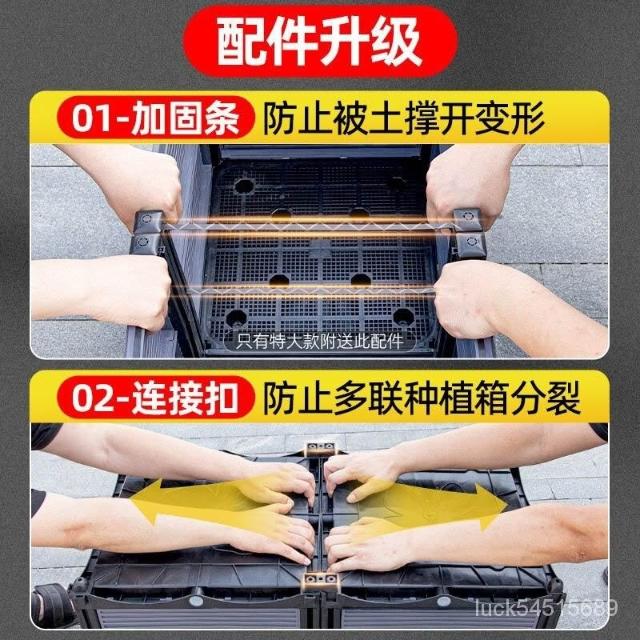 配件升级

01-加固条 防止被土撑开变形

只有特大款附送此配件

02-连接扣 防止多联种植箱分裂

luck54515689