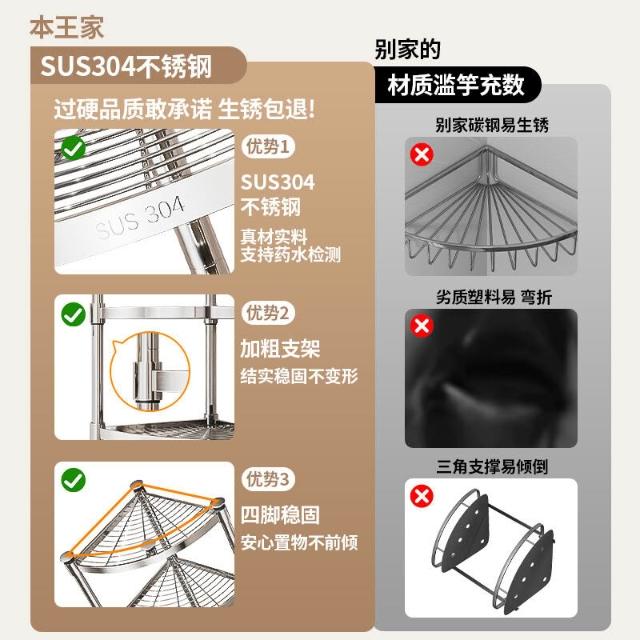 本王家

SUS304不锈钢

过硬品质敢承诺 生锈包退!

SUS 304

优势1

SUS304
不锈钢

真材实料
支持药水检测

优势2

加粗支架

结实稳固不变形

优势3

四脚稳固

安心置物不前倾

别家的

材质滥竽充数

别家碳钢易生锈

劣质塑料易 弯折

三角支撑易倾倒