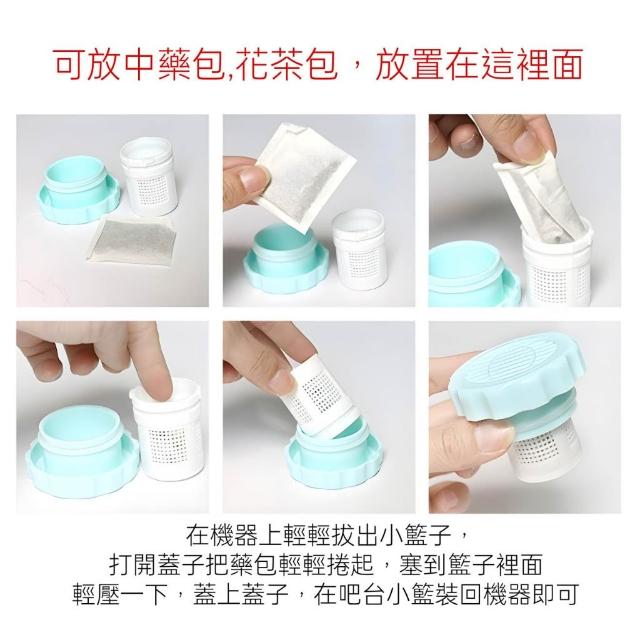 可放中藥包,花茶包，放置在這裡面

在機器上輕輕拔出小籃子，
打開蓋子把藥包輕輕捲起，塞到籃子裡面
輕壓一下，蓋上蓋子，在吧台小籃裝回機器即可