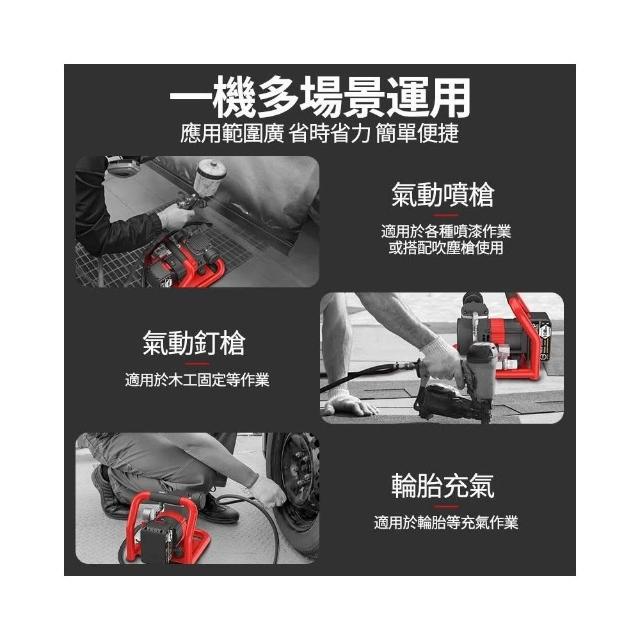 一機多場景運用
應用範圍廣 省時省力 簡單便捷

氣動噴槍
適用於各種噴漆作業
或搭配吹塵槍使用

氣動釘槍
適用於木工固定等作業

輪胎充氣
適用於輪胎等充氣作業