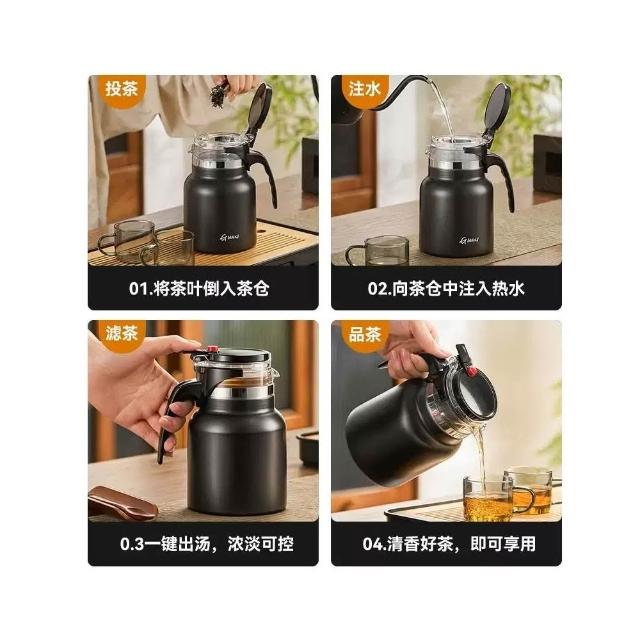 投茶

01.将茶叶倒入茶仓

注水

02.向茶仓中注入热水

滤茶

0.3一键出汤，浓淡可控

品茶

04.清香好茶，即可享用