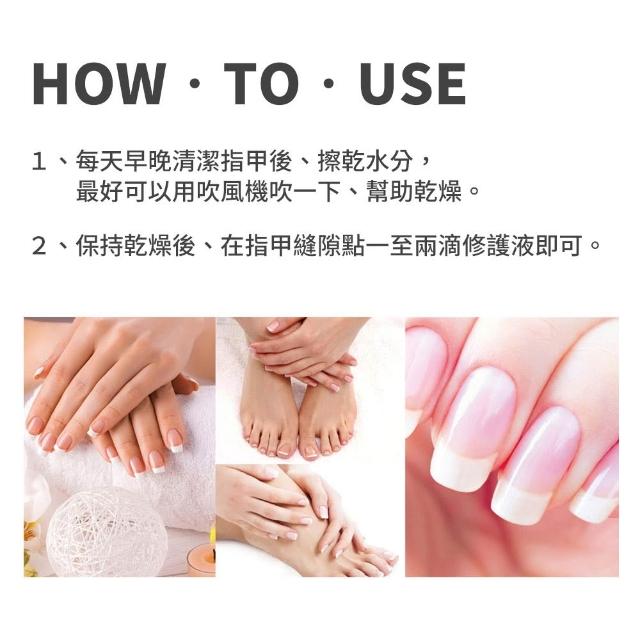 HOW · TO · USE

1、每天早晚清潔指甲後、擦乾水分，最好可以用吹風機吹一下、幫助乾燥。

2、保持乾燥後、在指甲縫隙點一至兩滴修護液即可。