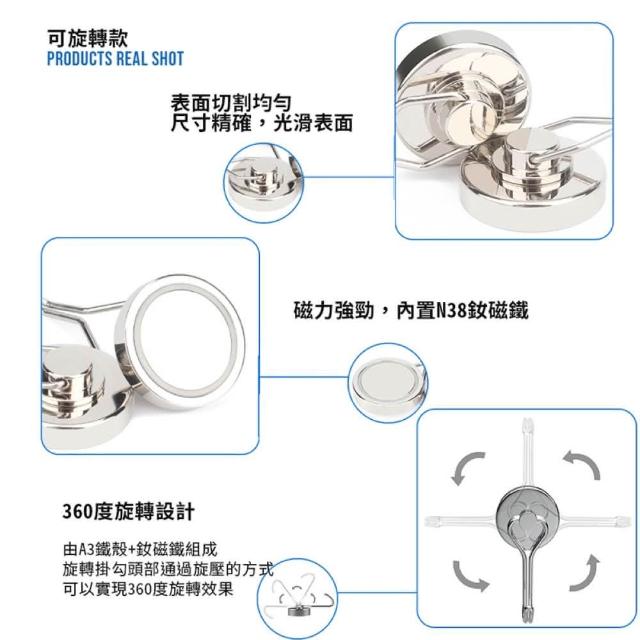 可旋轉款
PRODUCTS REAL SHOT

表面切割均勻
尺寸精確，光滑表面

磁力強勁，內置N38釹磁鐵

360度旋轉設計

由A3鐵殼+釹磁鐵組成
旋轉掛勾頭部通過旋壓的方式
可以實現360度旋轉效果