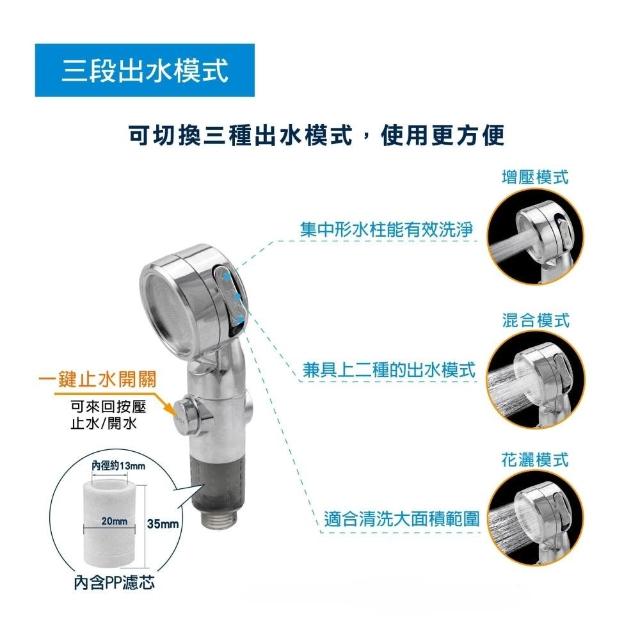 三段出水模式

可切換三種出水模式，使用更方便

增壓模式

集中形水柱能有效洗淨

混合模式

兼具上二種的出水模式

花灑模式

適合清洗大面積範圍

一鍵止水開關

可來回按壓
止水/開水

內徑約13mm

20mm

35mm

內含PP濾芯