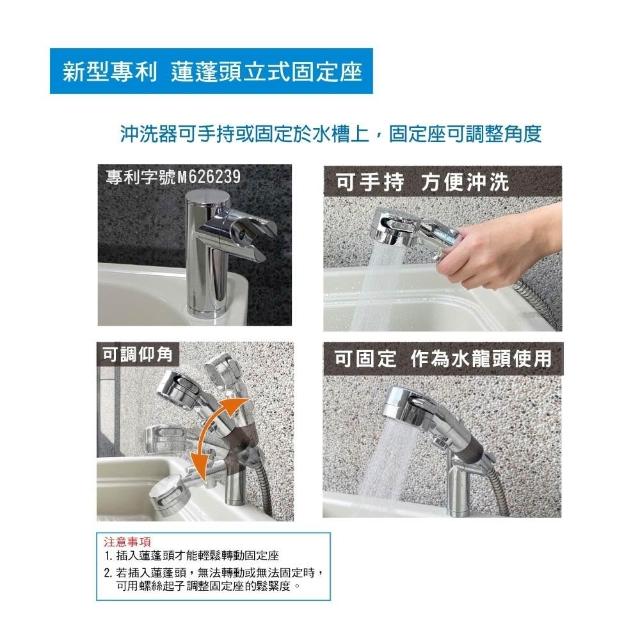 新型專利 蓮蓬頭立式固定座

沖洗器可手持或固定於水槽上，固定座可調整角度

專利字號M626239

可手持 方便沖洗

可調仰角

可固定 作為水龍頭使用

注意事項
1. 插入蓮蓬頭才能輕鬆轉動固定座
2. 若插入蓮蓬頭，無法轉動或無法固定時，可用螺絲起子調整固定座的鬆緊度。