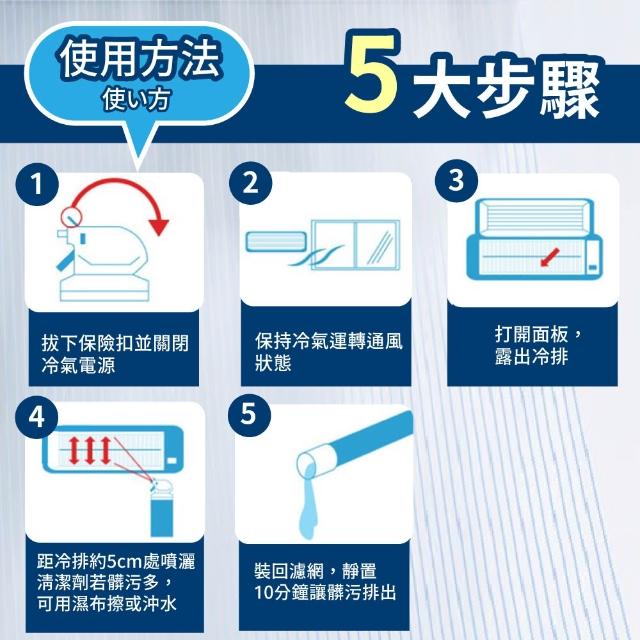 使用方法
使い方

5大步驟

1
拔下保險扣並關閉冷氣電源

2
保持冷氣運轉通風狀態

3
打開面板，露出冷排

4
距冷排約5cm處噴灑清潔劑若髒污多，可用濕布擦或沖水

5
裝回濾網，靜置10分鐘讓髒污排出