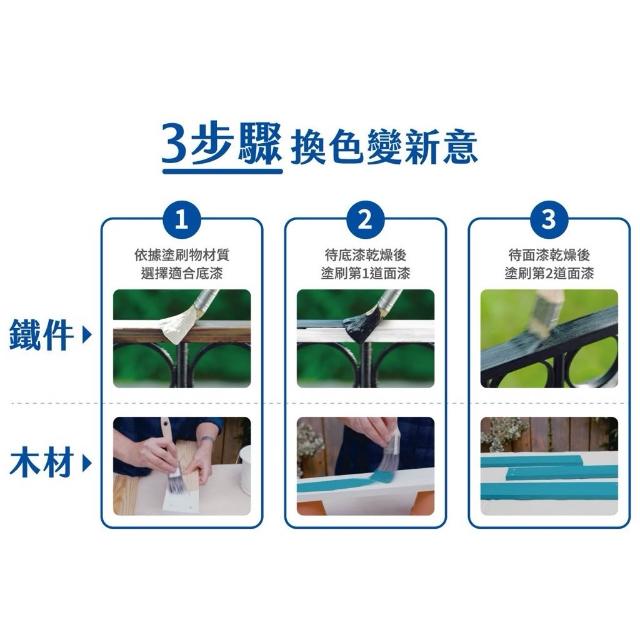 3步驟 換色變新意

1
依據塗刷物材質
選擇適合底漆

2
待底漆乾燥後
塗刷第1道面漆

3
待面漆乾燥後
塗刷第2道面漆

鐵件

木材